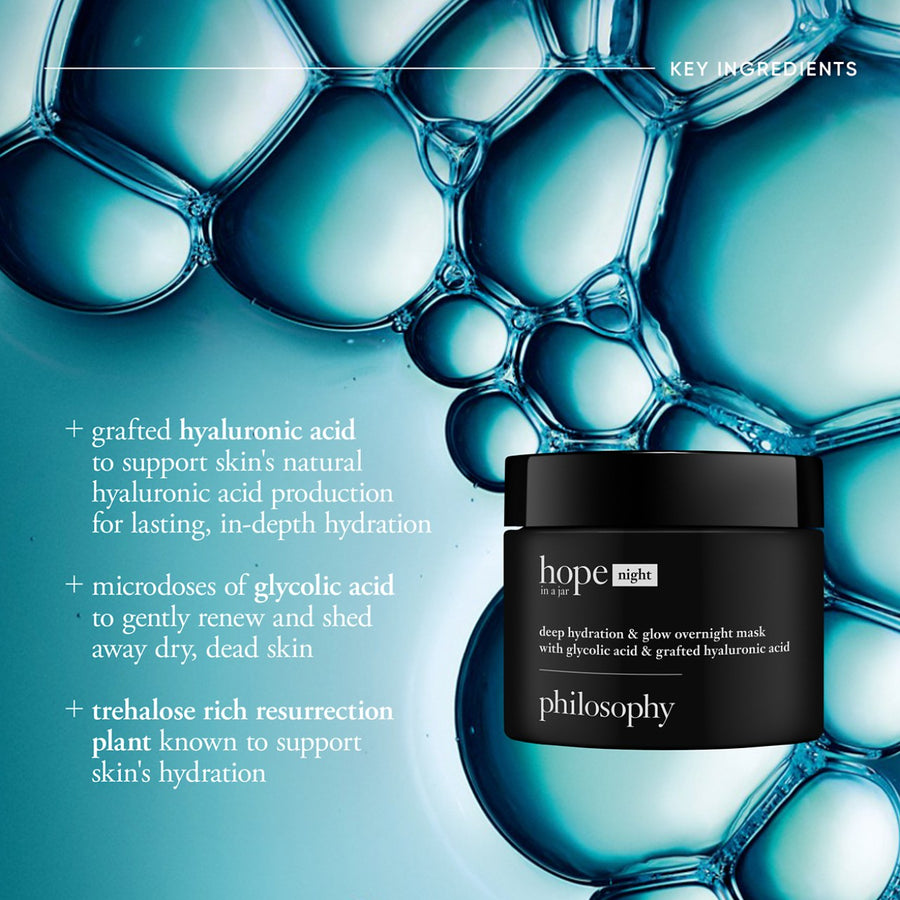 KEY INGREDIENTS

+ grafted hyaluronic acid to support skin's natural hyaluronic acid production for lasting, in-depth hydration

+ microdoses of glycolic acid to gently renew and shed away dry, dead skin

+ trehalose rich resurrection plant known to support skin's hydration

hope in a jar night

deep hydration & glow overnight mask with glycolic acid & grafted hyaluronic acid

philosophy