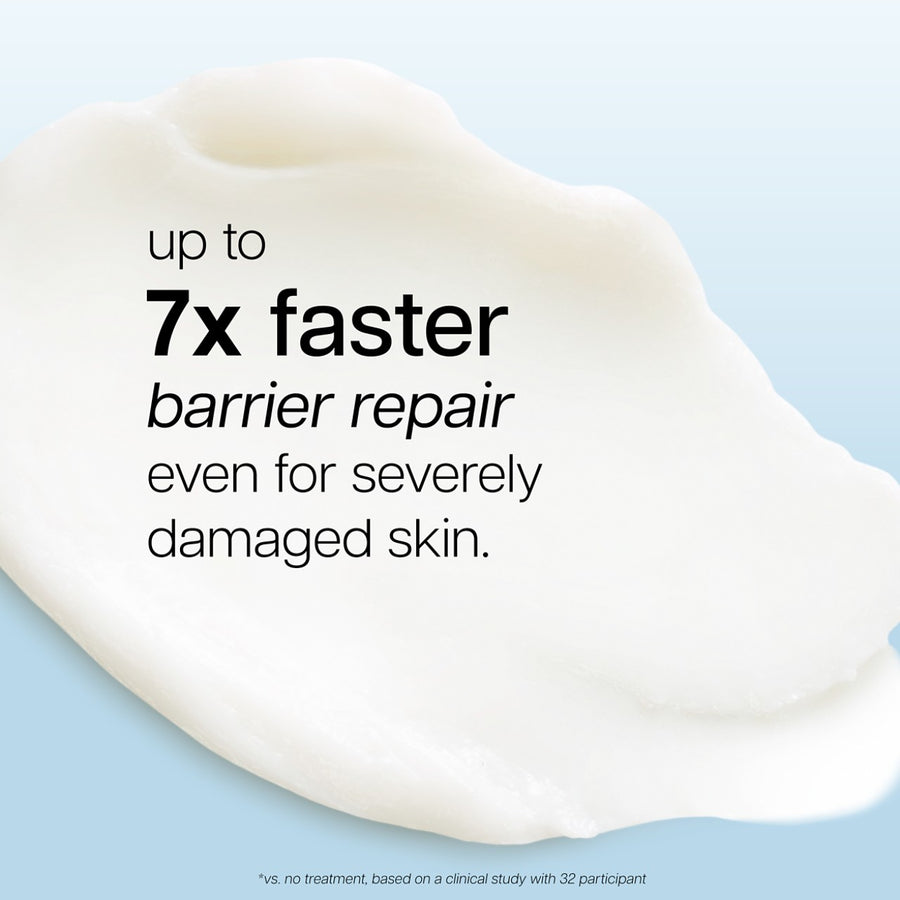 up to
7x faster
barrier repair
even for severely
damaged skin.

*vs. no treatment, based on a clinical study with 32 participant